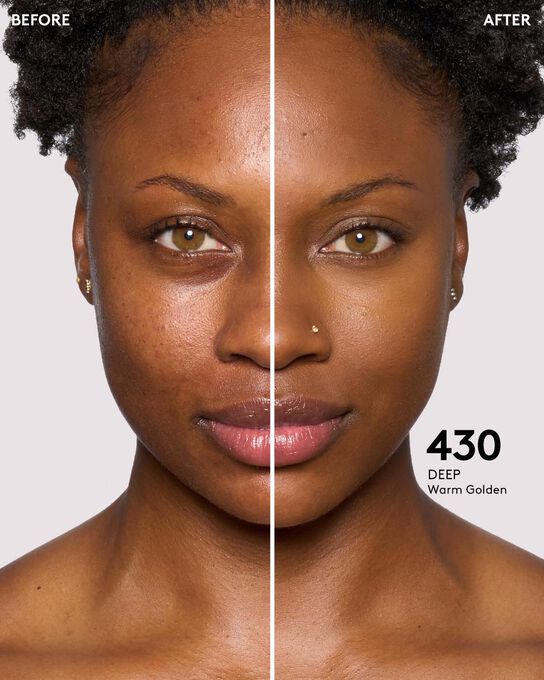 BEFORE

AFTER

430
DEEP
Warm Golden